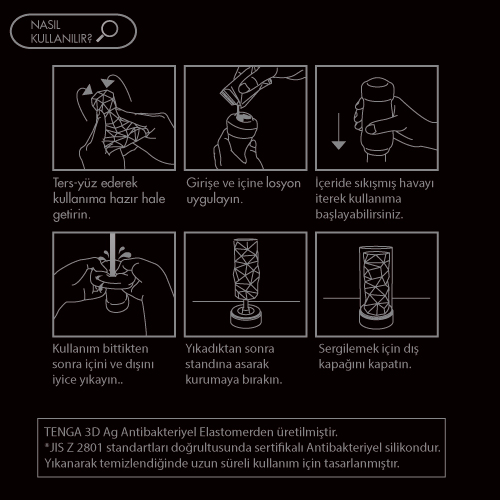 NASIL KULLANILIR?

Ters-yüz ederek kullanıma hazır hale getirin.

Girişe ve içine losyon uygulayın.

İçeride sıkışmış havayı iterek kullanıma başlayabilirsiniz.

Kullanım bittikten sonra içini ve dışını iyice yıkayın..

Yıkadıktan sonra standına asarak kurumaya bırakın.

Sergilemek için dış kapağını kapatın.

TENGA 3D Ag Antibakteriyel Elastomerden üretilmiştir.
*JIS Z 2801 standartları doğrultusunda sertifikalı Antibakteriyel silikondur.
Yıkanarak temizlendiğinde uzun süreli kullanım için tasarlanmıştır.